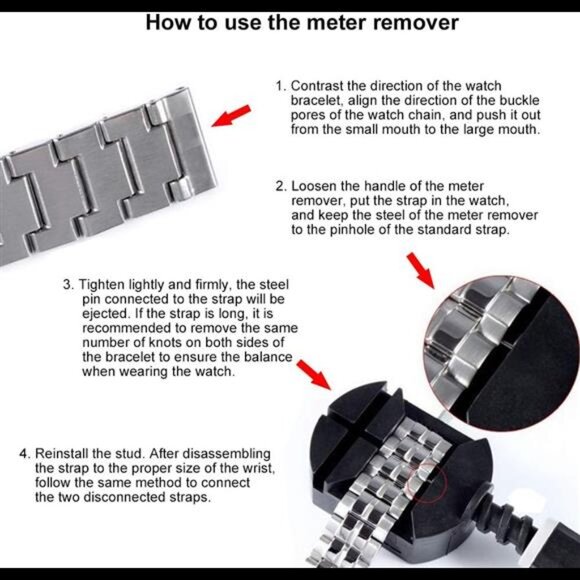 How to use the meter remover

1. Contrast the direction of the watch bracelet, align the direction of the buckle pores of the watch chain, and push it out from the small mouth to the large mouth.

2. Loosen the handle of the meter remover, put the strap in the watch, and keep the steel of the meter remover to the pinhole of the standard strap.

3. Tighten lightly and firmly, the steel pin connected to the strap will be ejected. If the strap is long, it is recommended to remove the same number of knots on both sides of the bracelet to ensure the balance when wearing the watch.

4. Reinstall the stud. After disassembling the strap to the proper size of the wrist, follow the same method to connect the two disconnected straps.